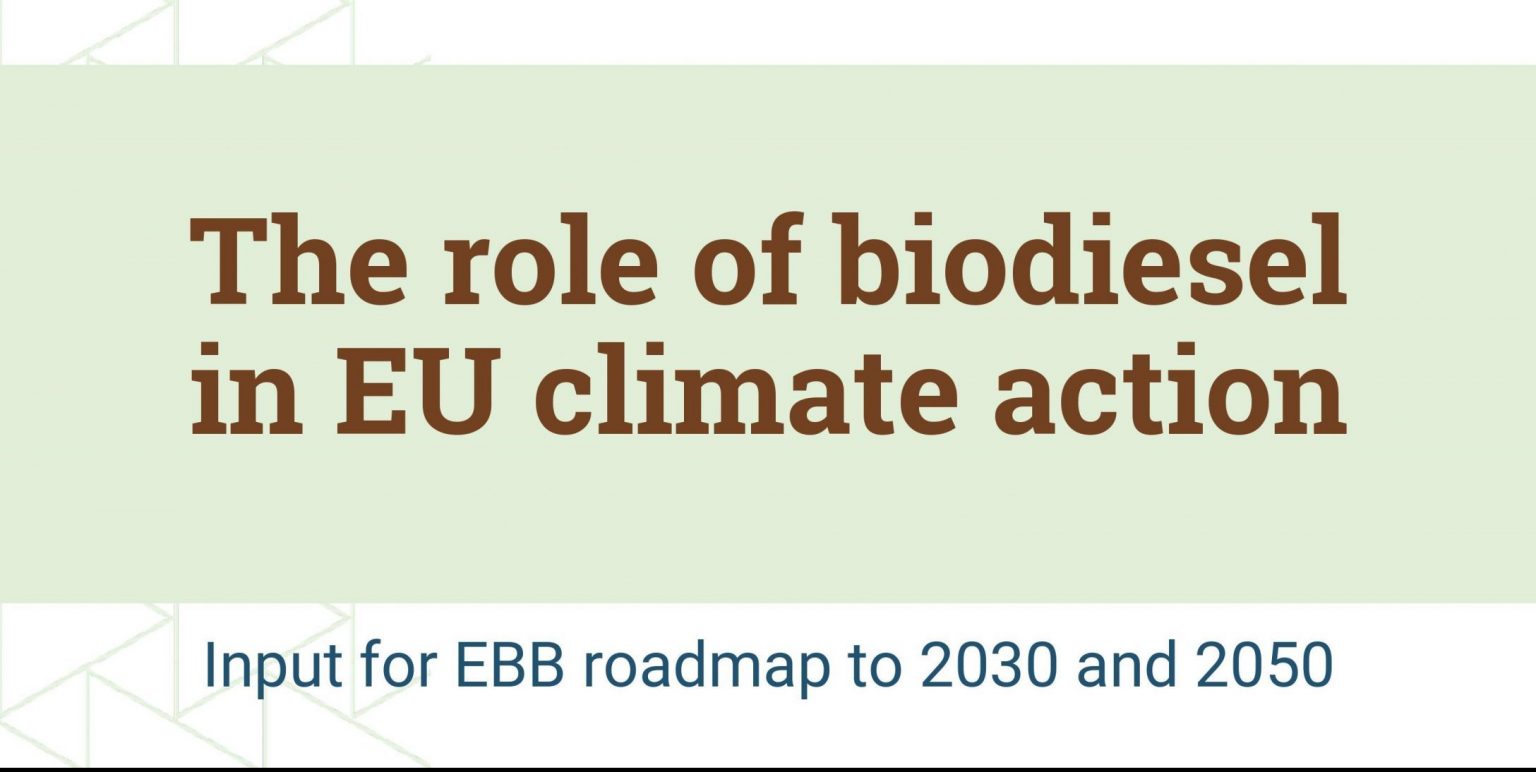 The role of biodiesel in EU climate action

Input for EBB roadmap to 2030 and 2050